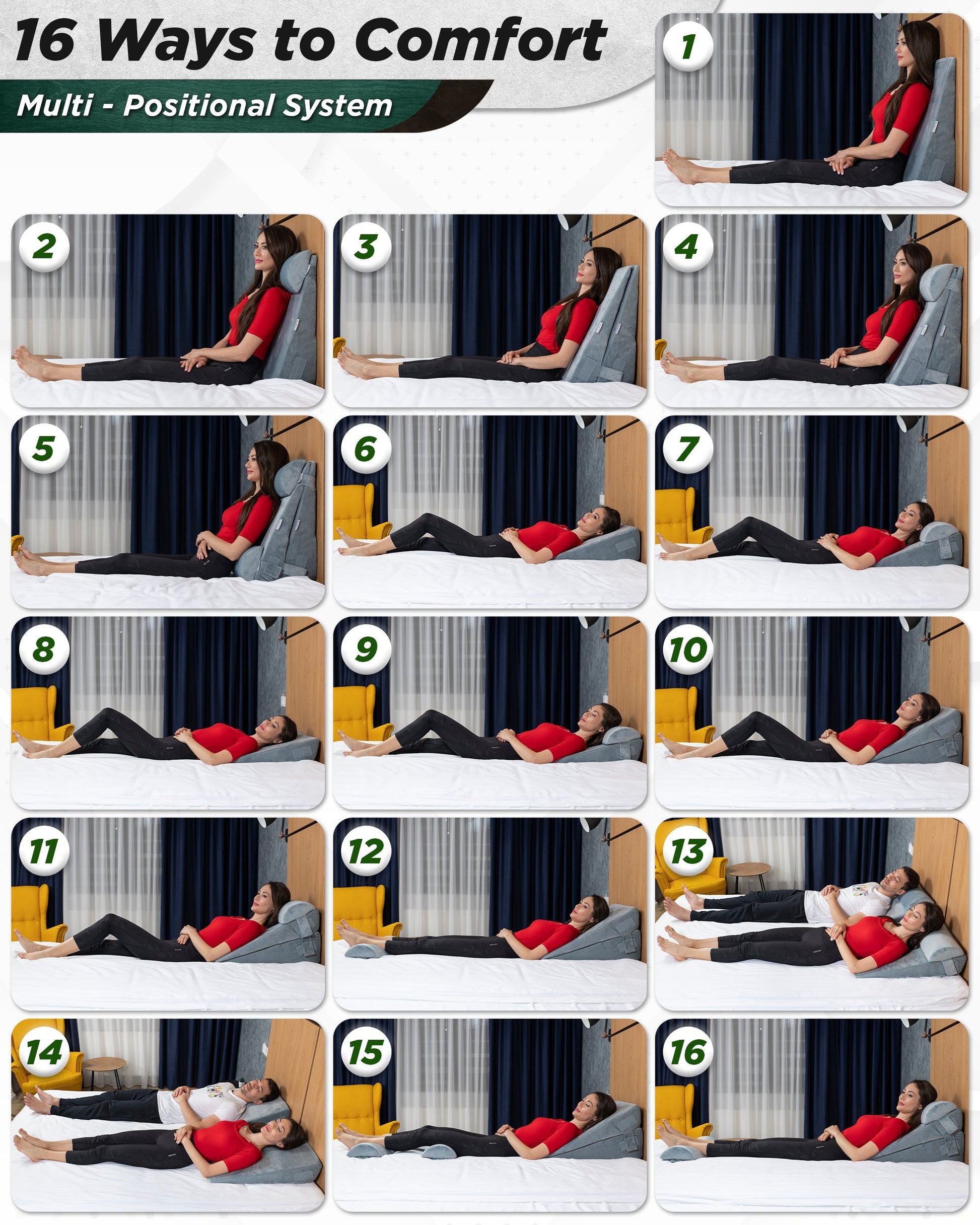 16 Ways to Comfort

Multi - Positional System

1

2

3

4

5

6

7

8

9

10

11

12

13

14

15

16