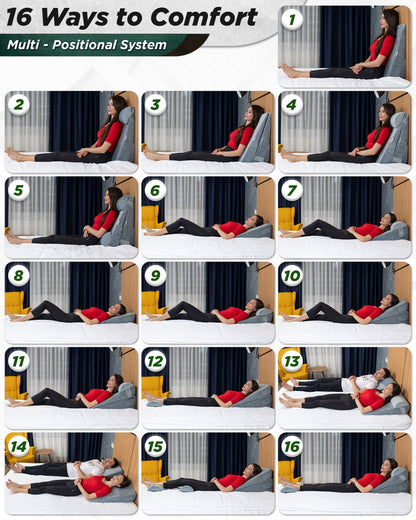 16 Ways to Comfort

Multi - Positional System

1

2

3

4

5

6

7

8

9

10

11

12

13

14

15

16