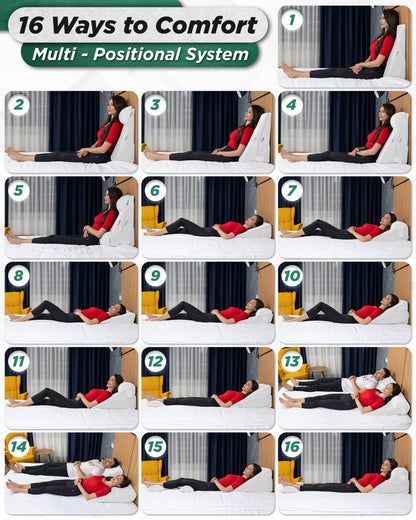 16 Ways to Comfort
Multi - Positional System

1

2

3

4

5

6

7

8

9

10

11

12

13

14

15

16