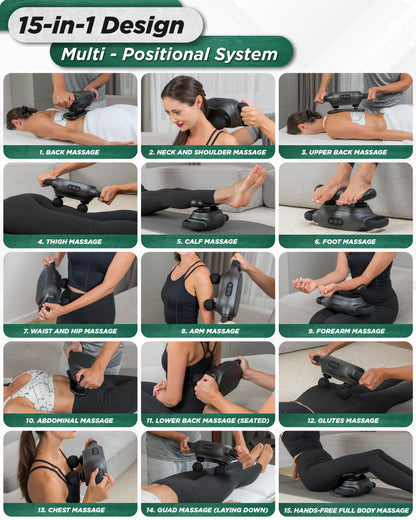 15-in-1 Design

Multi - Positional System

1. BACK MASSAGE

2. NECK AND SHOULDER MASSAGE

3. UPPER BACK MASSAGE

4. THIGH MASSAGE

5. CALF MASSAGE

6. FOOT MASSAGE

7. WAIST AND HIP MASSAGE

8. ARM MASSAGE

9. FOREARM MASSAGE

10. ABDOMINAL MASSAGE

11. LOWER BACK MASSAGE (SEATED)

12. GLUTES MASSAGE

13. CHEST MASSAGE

14. QUAD MASSAGE (LAYING DOWN)

15. HANDS-FREE FULL BODY MASSAGE