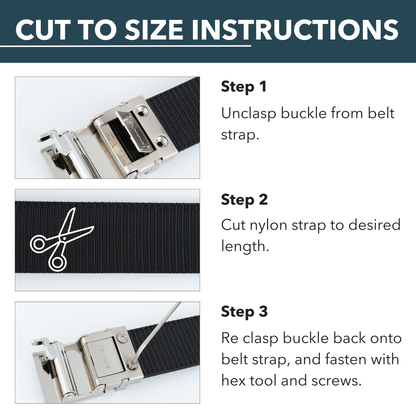 CUT TO SIZE INSTRUCTIONS

Step 1
Unclasp buckle from belt strap.

Step 2
Cut nylon strap to desired length.

Step 3
Re clasp buckle back onto belt strap, and fasten with hex tool and screws.